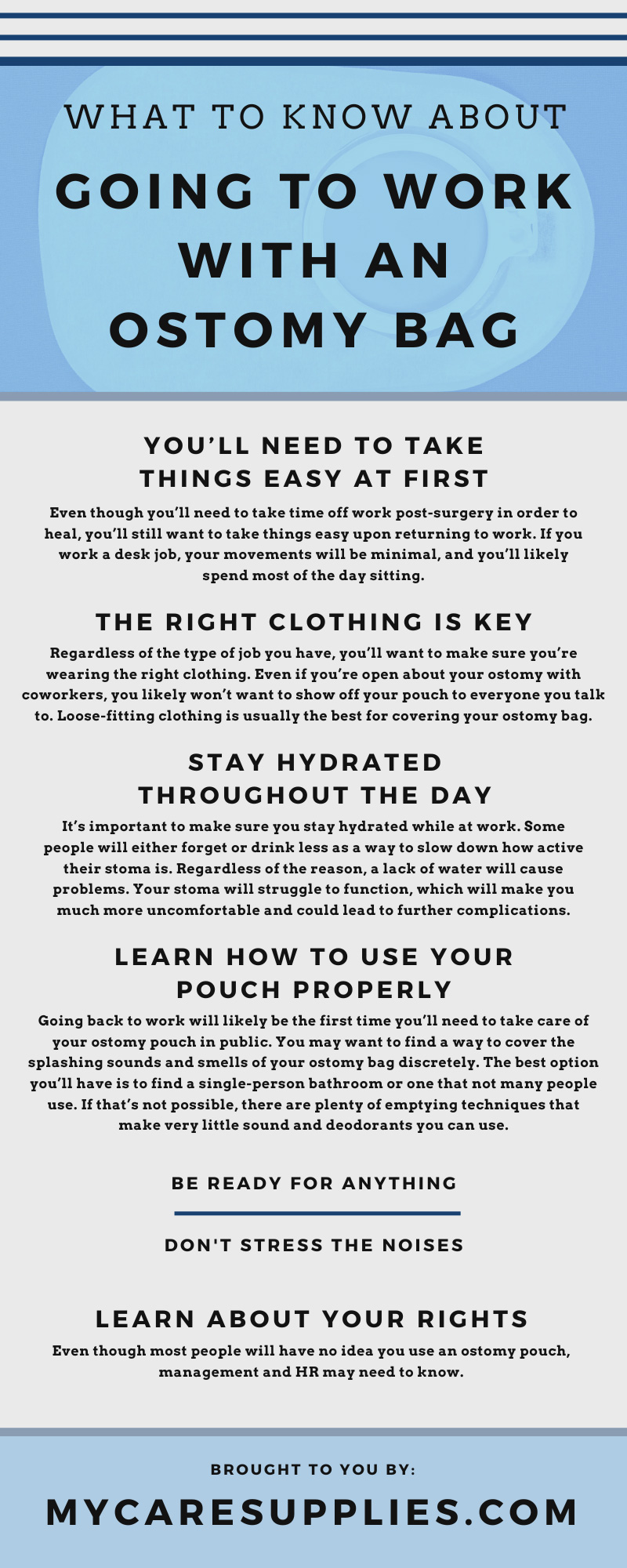 WHAT TO KNOW ABOUT

GOING TO WORK WITH AN OSTOMY BAG

YOU'LL NEED TO TAKE THINGS EASY AT FIRST

Even though you'll need to take time off work post-surgery in order to heal, you'll still want to take things easy upon returning to work. If you work a desk job, your movements will be minimal, and you'll likely spend most of the day sitting.

THE RIGHT CLOTHING IS KEY

Regardless of the type of job you have, you'll want to make sure you're wearing the right clothing. Even if you're open about your ostomy with coworkers, you likely won't want to show off your pouch to everyone you talk to. Loose-fitting clothing is usually the best for covering your ostomy bag.

STAY HYDRATED THROUGHOUT THE DAY

It's important to make sure you stay hydrated while at work. Some people will either forget or drink less as a way to slow down how active their stoma is. Regardless of the reason, a lack of water will cause problems. Your stoma will struggle to function, which will make you much more uncomfortable and could lead to further complications.

LEARN HOW TO USE YOUR POUCH PROPERLY

Going back to work will likely be the first time you'll need to take care of your ostomy pouch in public. You may want to find a way to cover the splashing sounds and smells of your ostomy bag discretely. The best option you'll have is to find a single-person bathroom or one that not many people use. If that's not possible, there are plenty of emptying techniques that make very little sound and deodorants you can use.

BE READY FOR ANYTHING

DON'T STRESS THE NOISES

LEARN ABOUT YOUR RIGHTS

Even though most people will have no idea you use an ostomy pouch, management and HR may need to know.

BROUGHT TO YOU BY:

MYCARESUPPLIES.COM